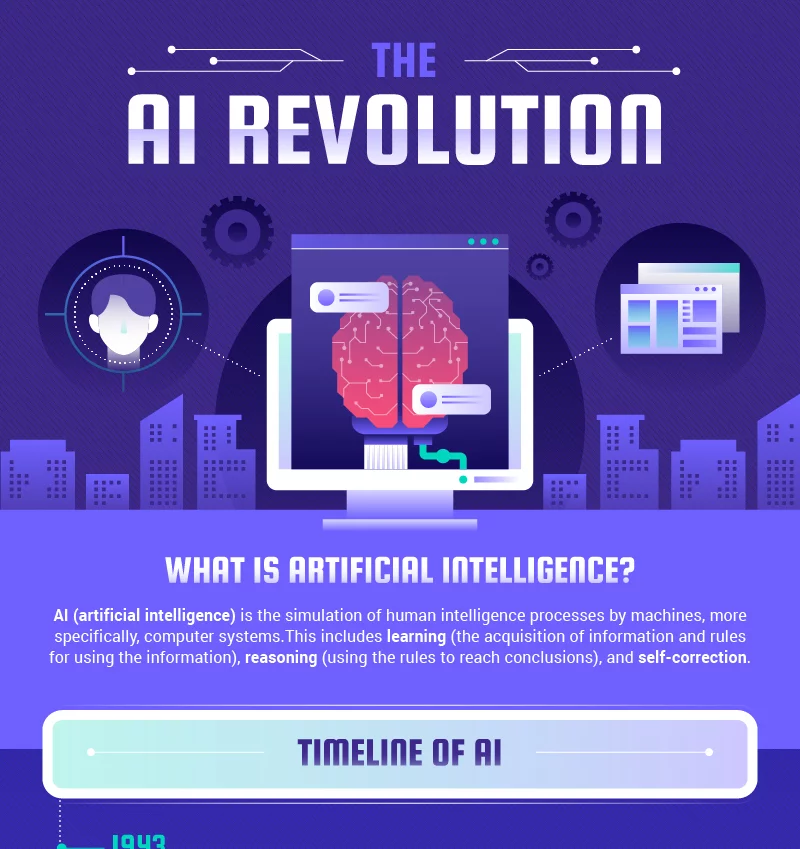 THE
AI REVOLUTION

WHAT IS ARTIFICIAL INTELLIGENCE?

AI (artificial intelligence) is the simulation of human intelligence processes by machines, more specifically, computer systems.This includes learning (the acquisition of information and rules for using the information), reasoning (using the rules to reach conclusions), and self-correction.

TIMELINE OF AI

1943